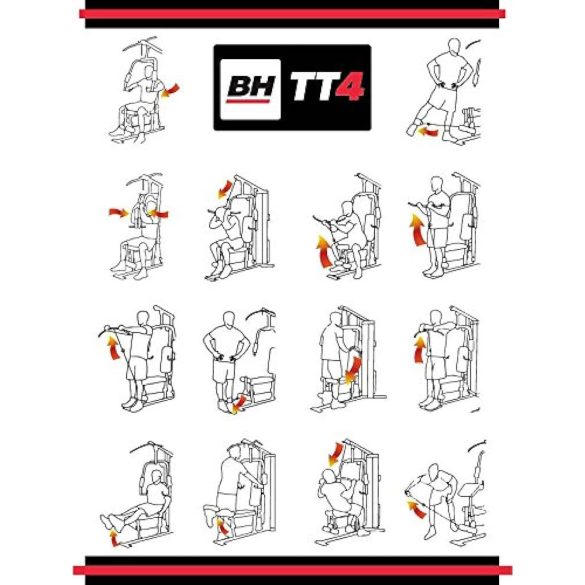 BH TT4